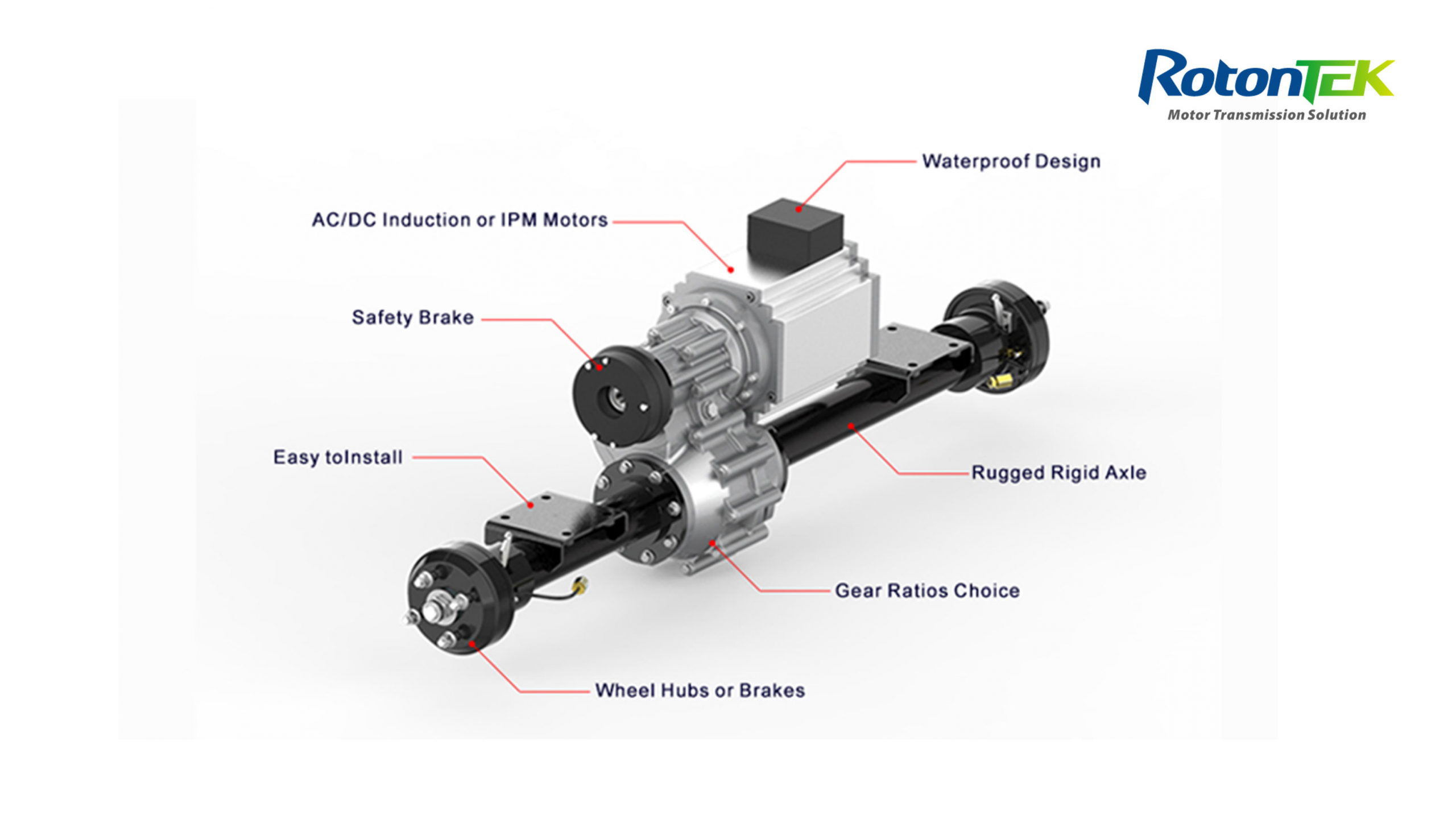 RotonTEK
Motor Transmission Solution

Waterproof Design

AC/DC Induction or IPM Motors

Safety Brake

Easy toInstall

Rugged Rigid Axle

Gear Ratios Choice

Wheel Hubs or Brakes